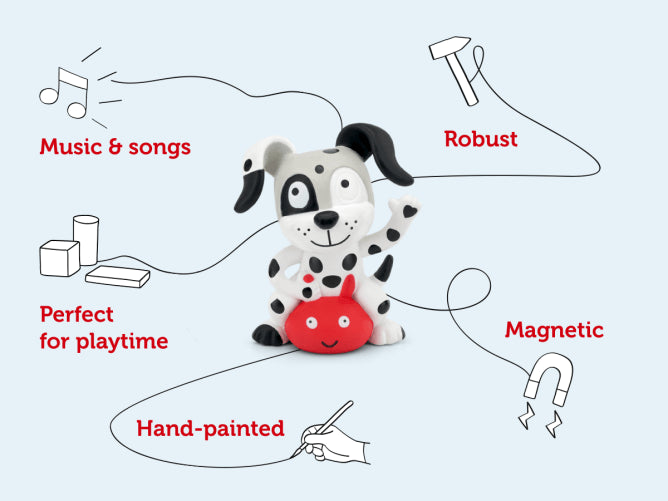 Music & songs

Robust

Perfect for playtime

Magnetic

Hand-painted